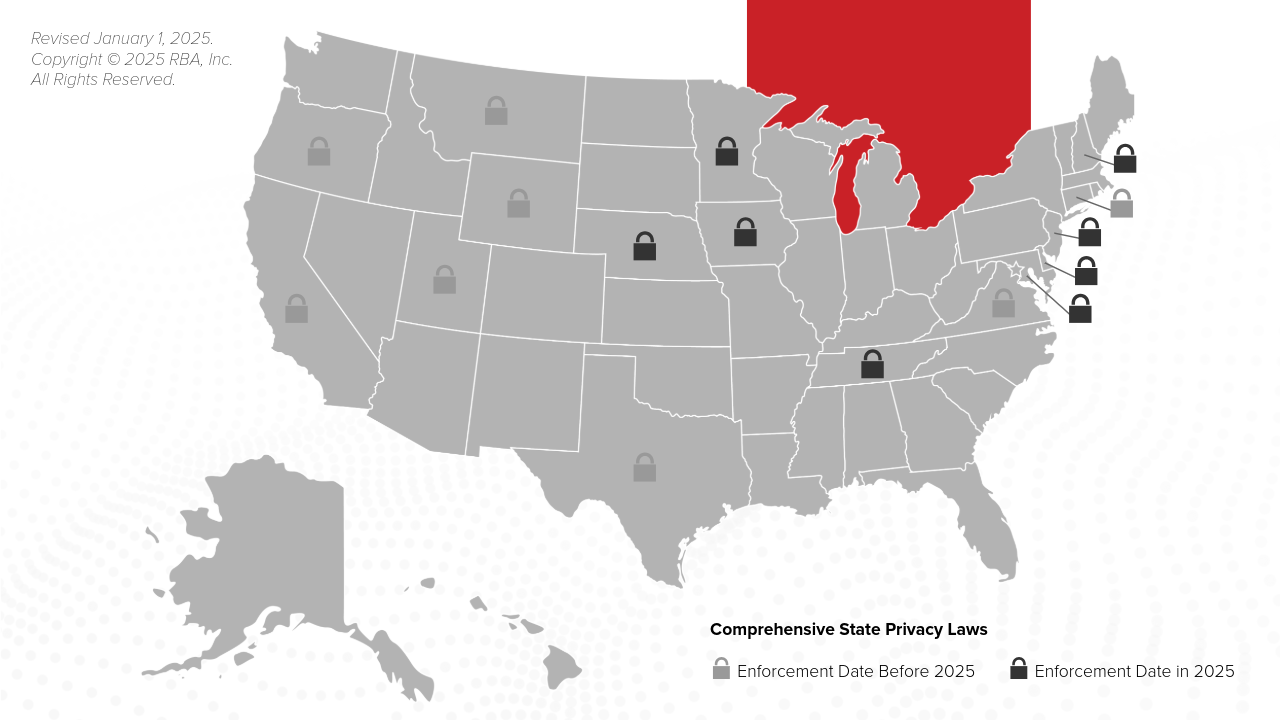 Revised January 1, 2025.
Copyright © 2025 RBA, Inc.
All Rights Reserved.

Comprehensive State Privacy Laws

Enforcement Date Before 2025 Enforcement Date in 2025